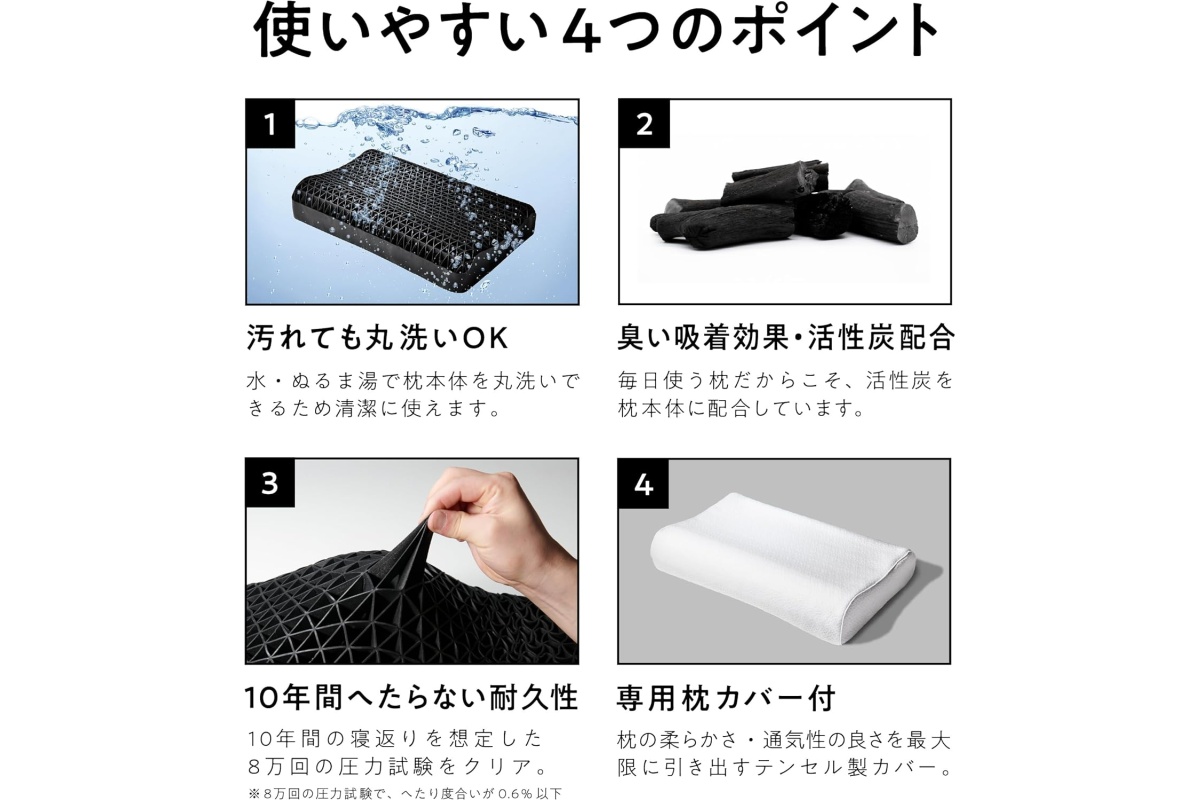 使いやすい4つのポイント

1

汚れても丸洗いOK

水・ぬるま湯で枕本体を丸洗いできるため清潔に使えます。

2

臭い吸着効果・活性炭配合

毎日使う枕だからこそ、活性炭を枕本体に配合しています。

3

10年間へたらない耐久性

10年間の寝返りを想定した8万回の圧力試験をクリア。

※8万回の圧力試験で、へたり度合いが0.6%以下

4

専用枕カバー付

枕の柔らかさ・通気性の良さを最大限に引き出すテンセル製カバー。