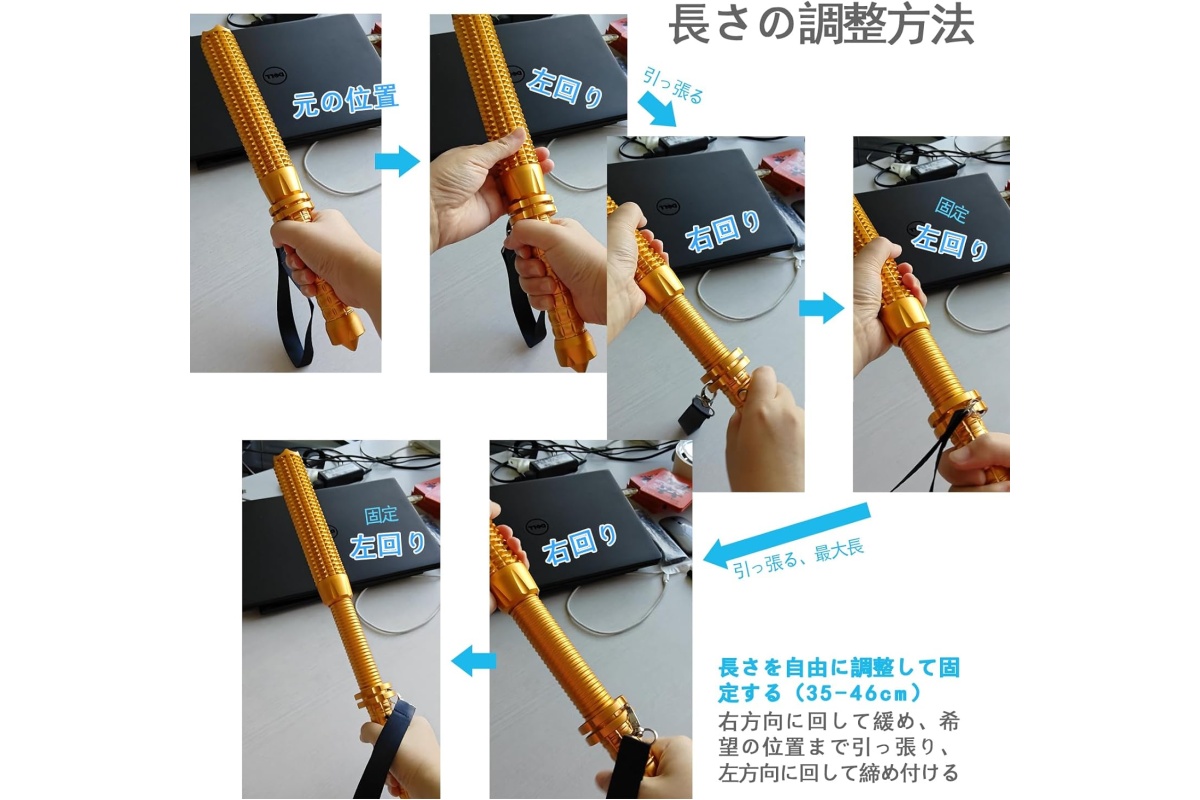 長さの調整方法

元の位置

左回り

引っ張る

右回り

固定
左回り

引っ張る、最大長

右回り

固定
左回り

長さを自由に調整して固定する（35-46cm）
右方向に回して緩め、希望の位置まで引っ張り、左方向に回して締め付ける