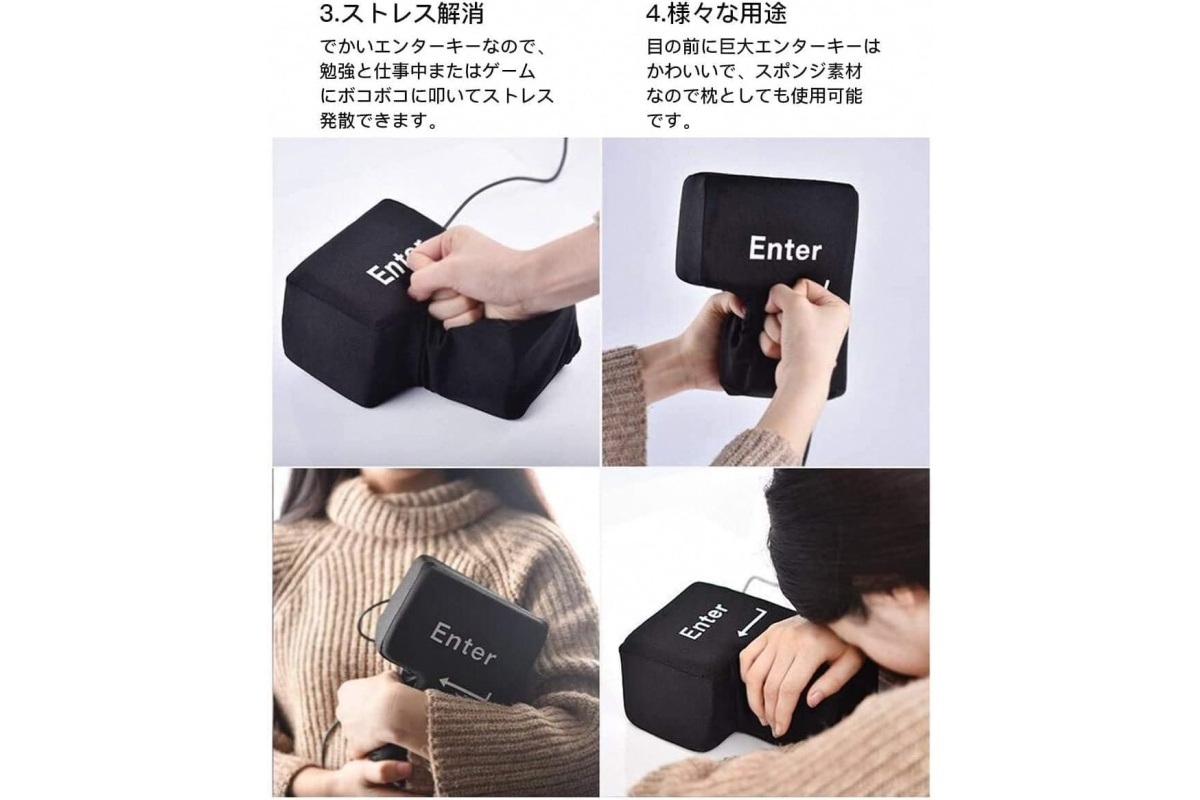 3.ストレス解消

でかいエンターキーなので、勉強と仕事中またはゲームにボコボコに叩いてストレス発散できます。

4.様々な用途

目の前に巨大エンターキーはかわいいで、スポンジ素材なので枕としても使用可能です。

Enter

Enter

Enter

Enter